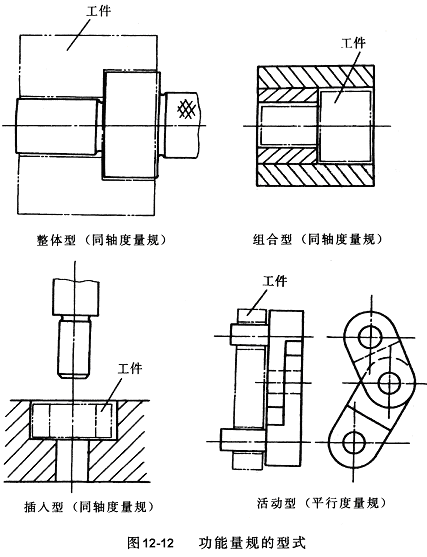 工件

工件

整体型（同轴度量规）

组合型（同轴度量规）

工件

工件

插入型（同轴度量规）

活动型（平行度量规）

图12-12　功能量规的型式